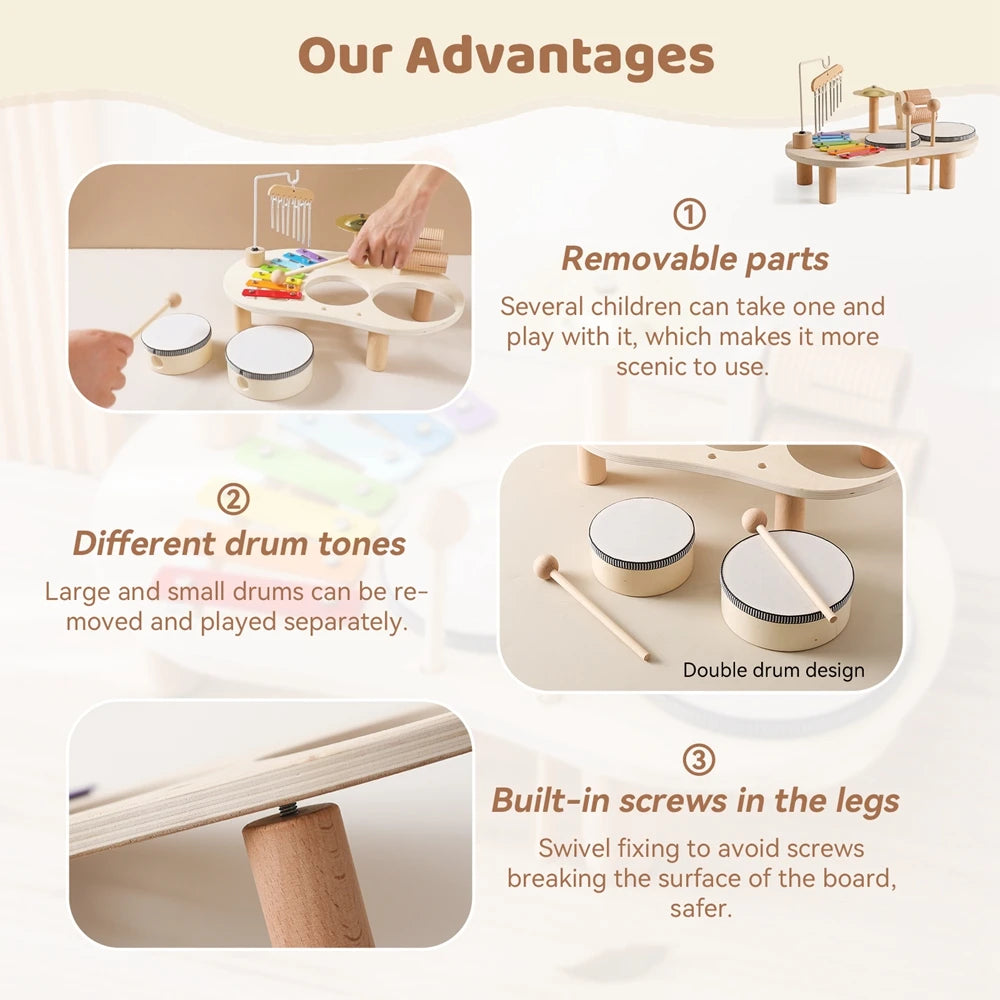 Our Advantages

①
Removable parts
Several children can take one and play with it, which makes it more scenic to use.

②
Different drum tones
Large and small drums can be removed and played separately.

Double drum design

③
Built-in screws in the legs
Swivel fixing to avoid screws breaking the surface of the board, safer.